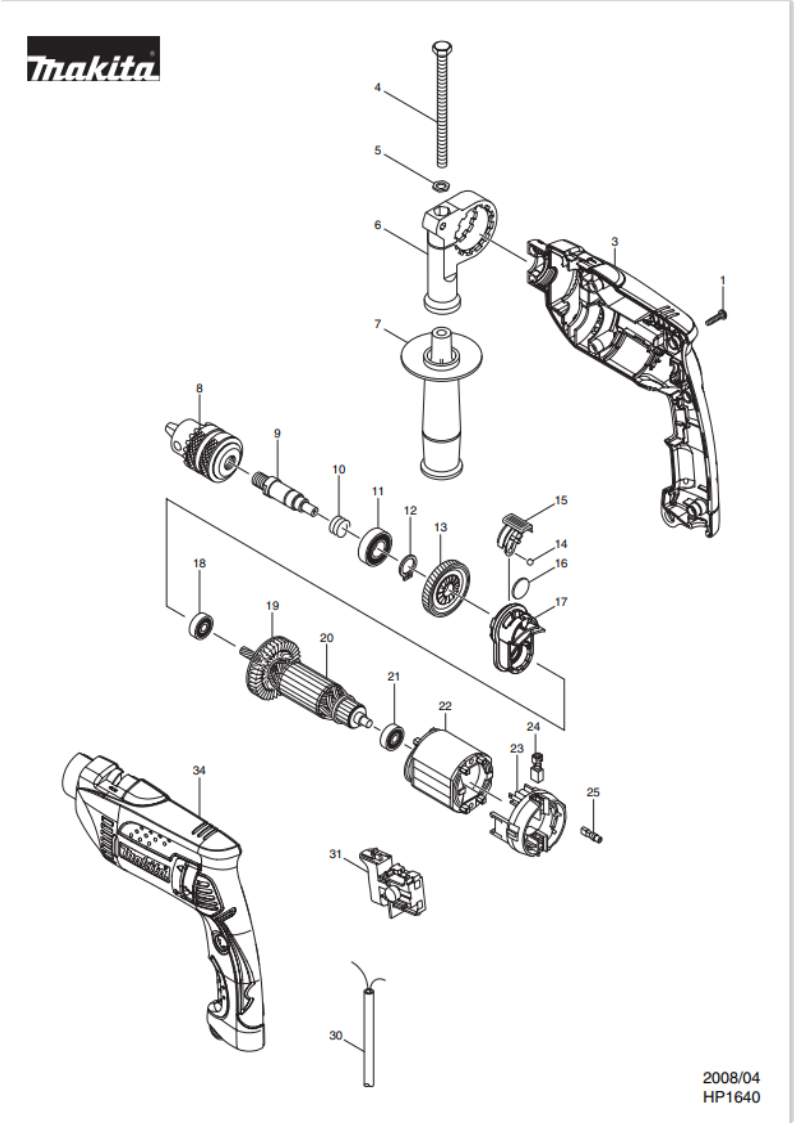 makita

4
5
6
3
1
7
8
9
10
11
12
13
15
14
16
17
18
19
20
21
22
24
23
25
34
31
30

2008/04
HP1640